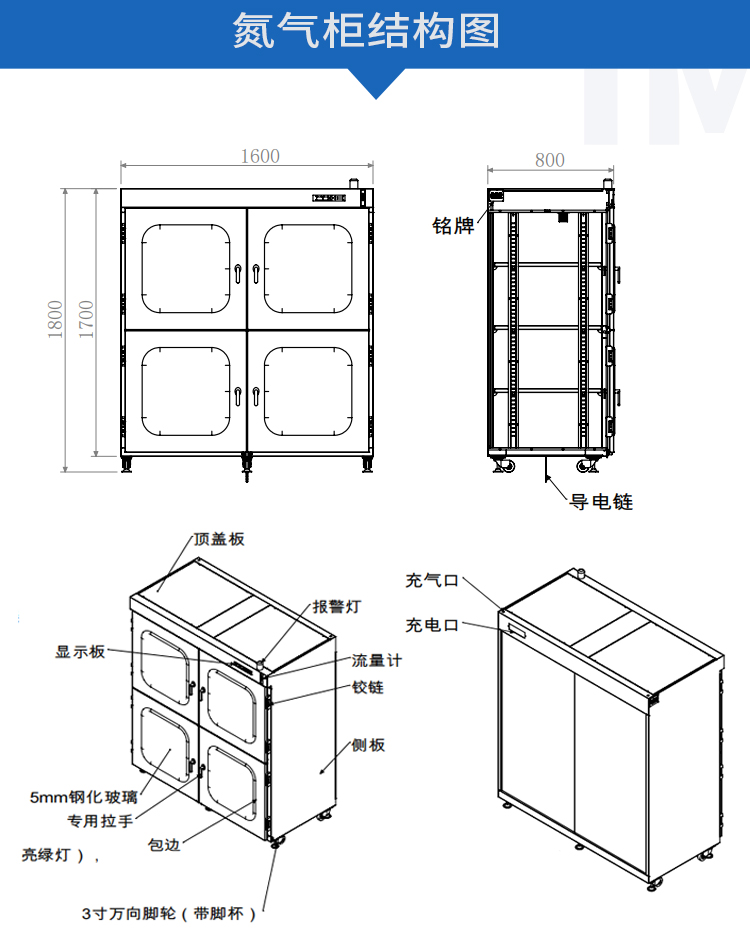 氮气柜结构图

1600

1800

1700

800

铭牌

导电链

顶盖板

报警灯

显示板

流量计

铰链

侧板

5mm钢化玻璃

专用拉手

包边

亮绿灯），

3寸万向脚轮（带脚杯）

充气口

充电口