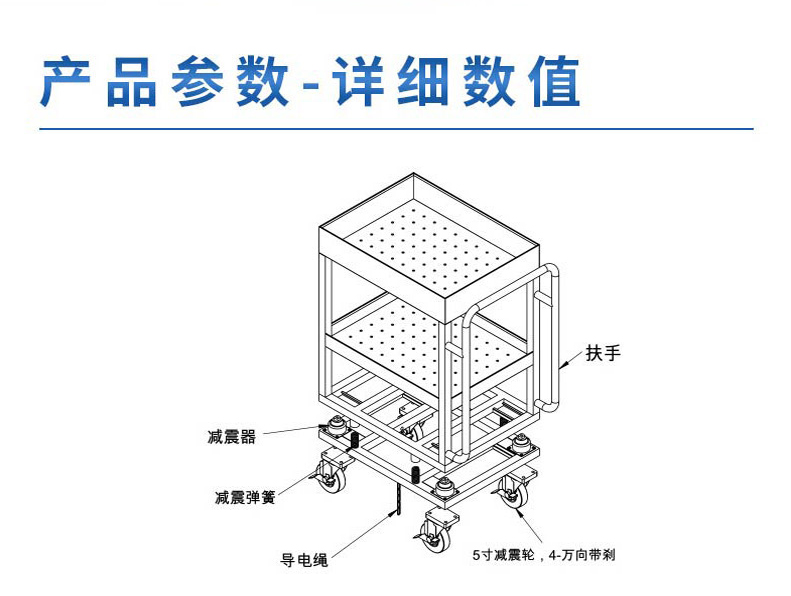 产品参数-详细数值

扶手

减震器

减震弹簧

导电绳

5寸减震轮，4-万向带刹