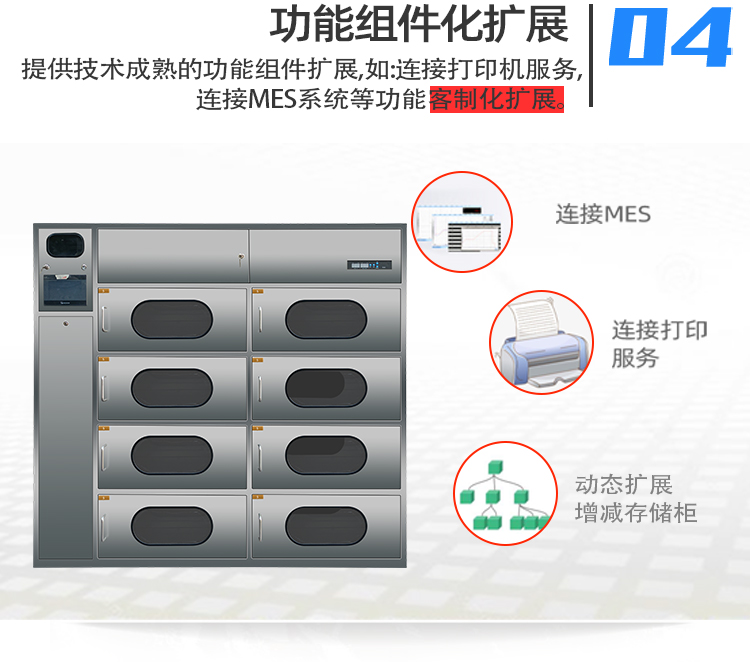 功能组件化扩展

04

提供技术成熟的功能组件扩展,如:连接打印机服务,连接MES系统等功能客制化扩展。

连接MES

连接打印服务

动态扩展增减存储柜