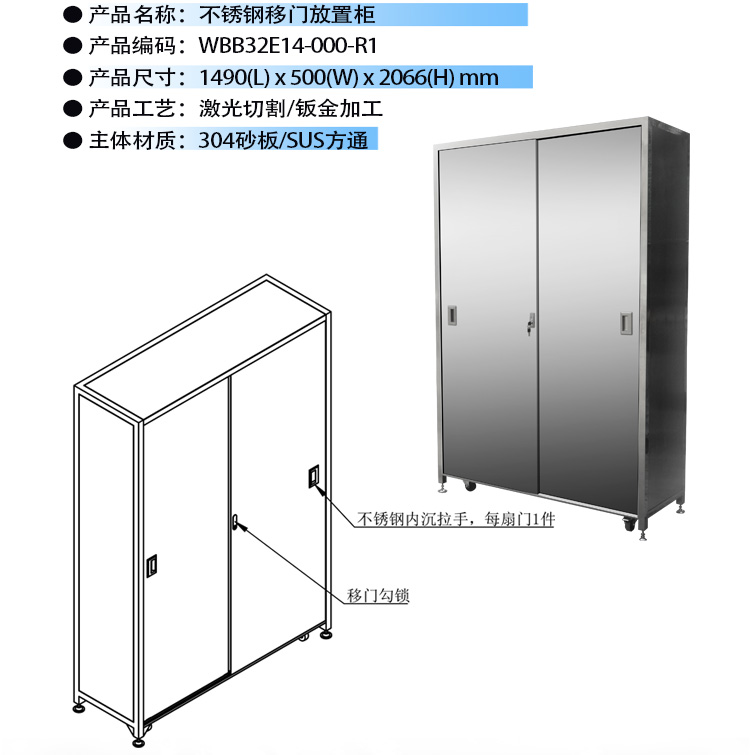 ● 产品名称：不锈钢移门放置柜

● 产品编码：WBB32E14-000-R1

● 产品尺寸：1490(L) x 500(W) x 2066(H) mm

● 产品工艺：激光切割/钣金加工

● 主体材质：304砂板/SUS方通

不锈钢内沉拉手，每扇门1件

移门勾锁