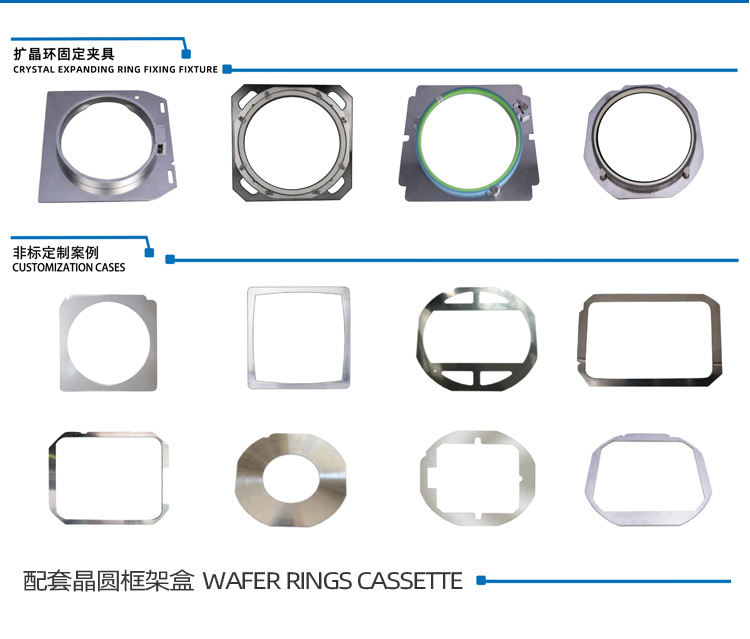 扩晶环固定夹具
CRYSTAL EXPANDING RING FIXING FIXTURE

非标定制案例
CUSTOMIZATION CASES

配套晶圆框架盒 WAFER RINGS CASSETTE