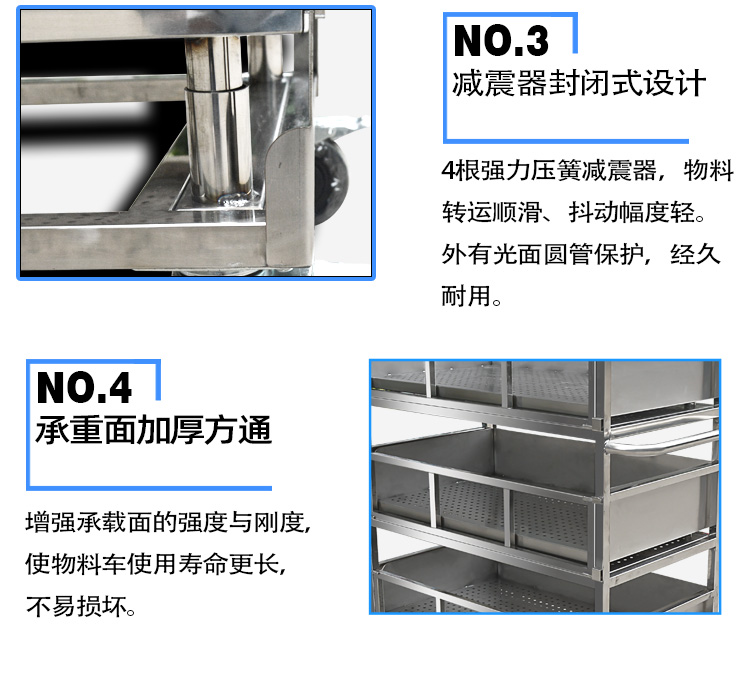 NO.3
减震器封闭式设计

4根强力压簧减震器，物料转运顺滑、抖动幅度轻。外有光面圆管保护，经久耐用。

NO.4
承重面加厚方通

增强承载面的强度与刚度，使物料车使用寿命更长，不易损坏。