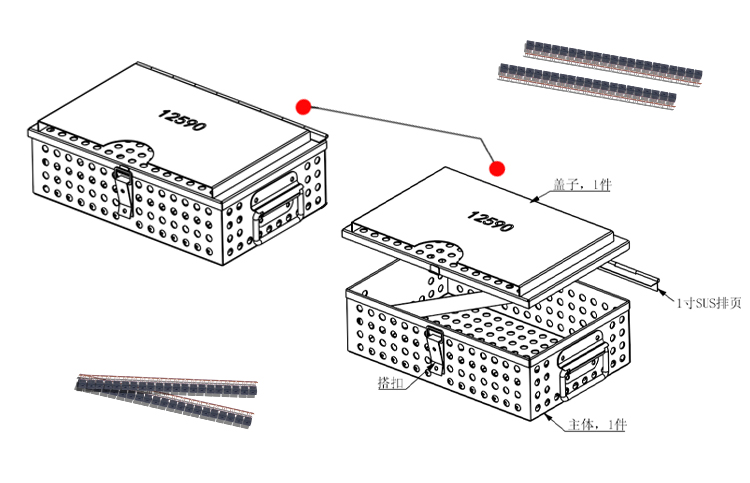 12590

12590

盖子，1件

1寸SUS排页

搭扣

主体，1件