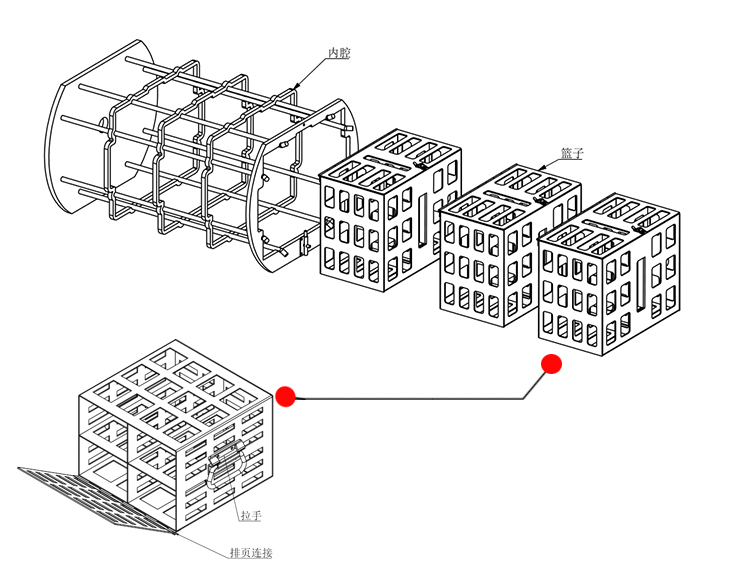 内腔

篮子

拉手

排页连接