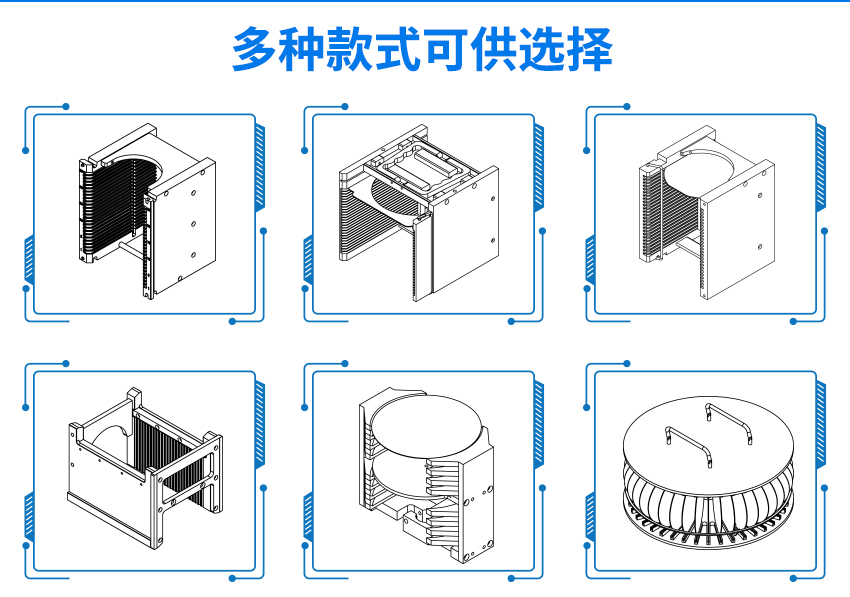 多种款式可供选择