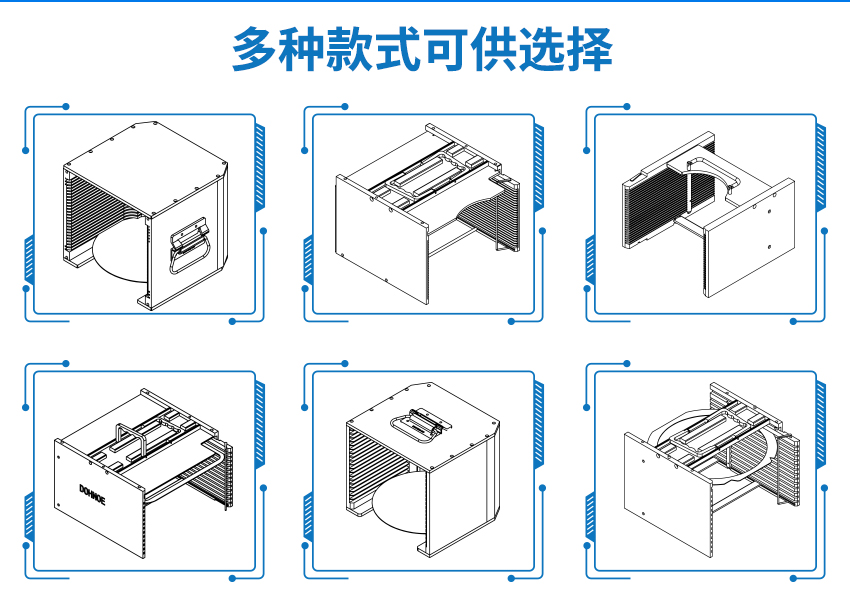 多种款式可供选择

DOHMOE