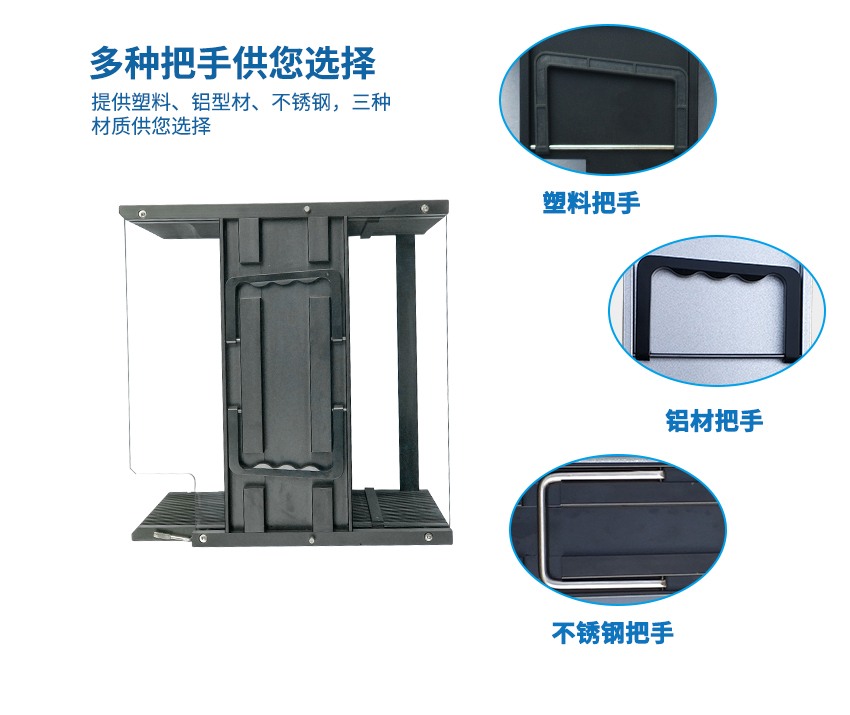 多种把手供您选择

提供塑料、铝型材、不锈钢，三种材质供您选择

塑料把手

铝材把手

不锈钢把手