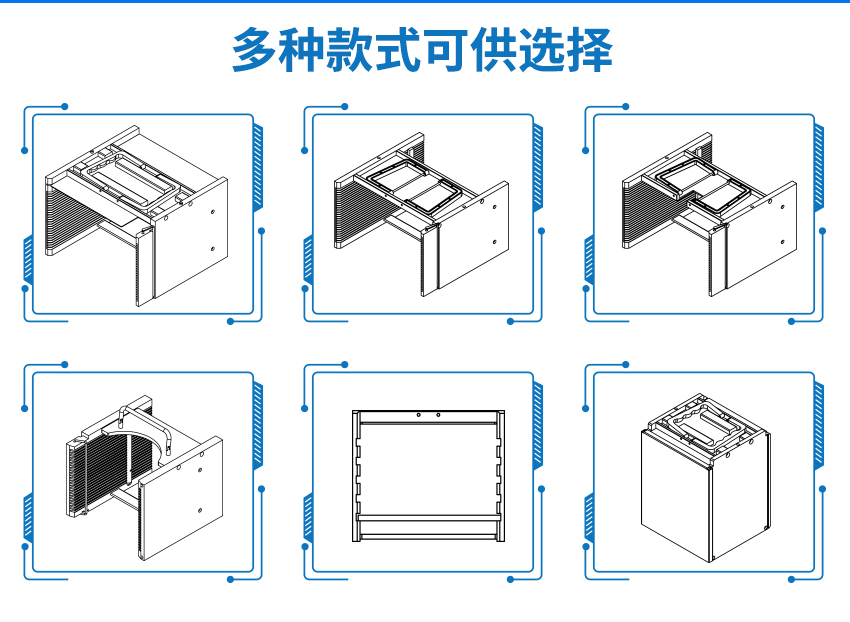 多种款式可供选择