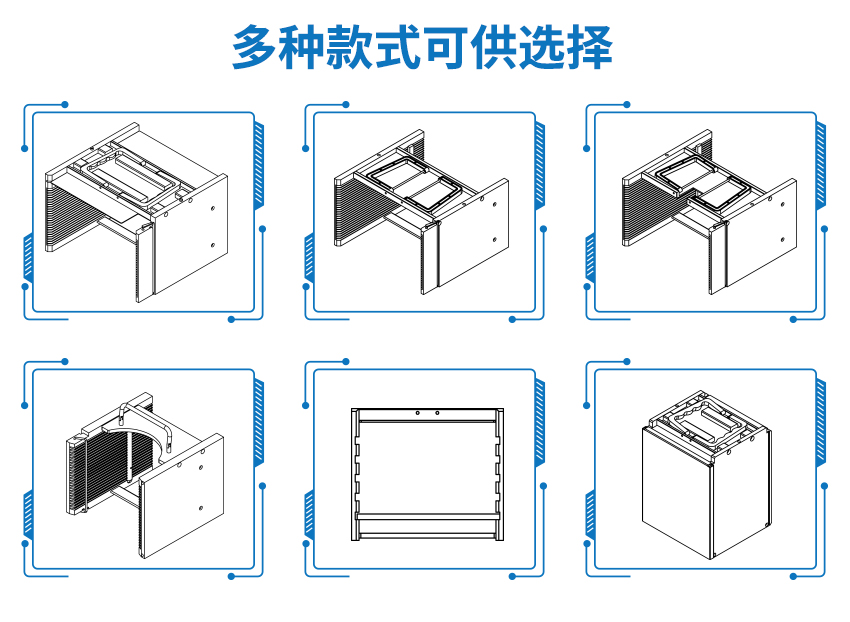 多种款式可供选择